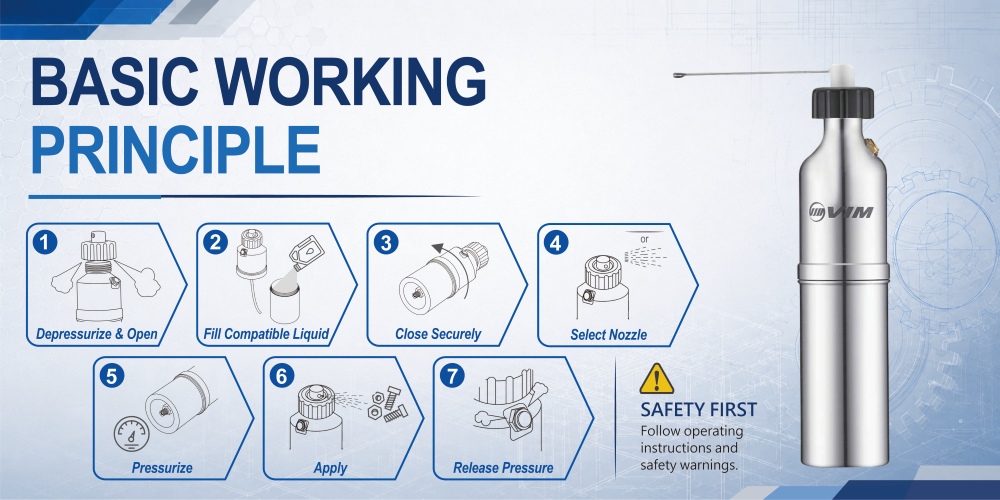 BASIC WORKING
PRINCIPLE

1
Depressurize & Open

2
Fill Compatible Liquid

3
Close Securely

4
or
Select Nozzle

5
Pressurize

6
Apply

7
Release Pressure

SAFETY FIRST
Follow operating instructions and safety warnings.

VIM