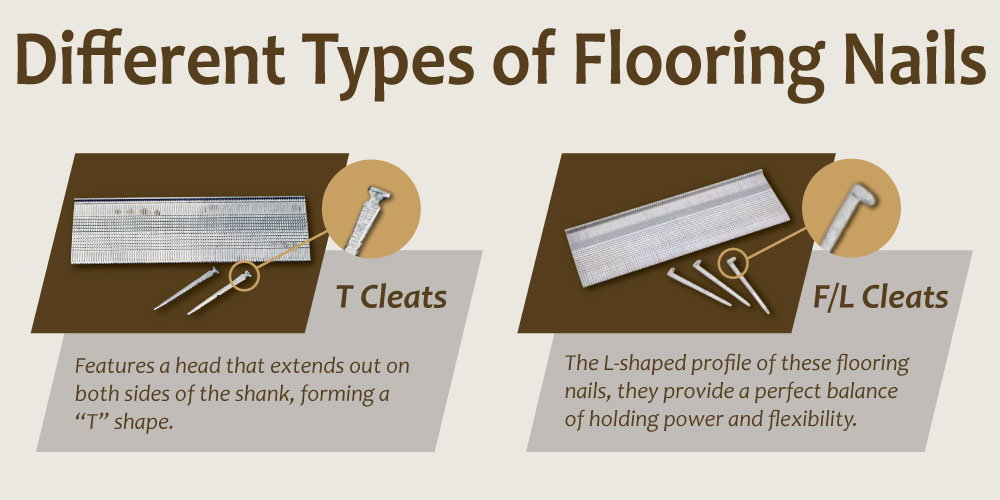 Different Types of Flooring Nails

T Cleats

Features a head that extends out on both sides of the shank, forming a “T” shape.

F/L Cleats

The L-shaped profile of these flooring nails, they provide a perfect balance of holding power and flexibility.