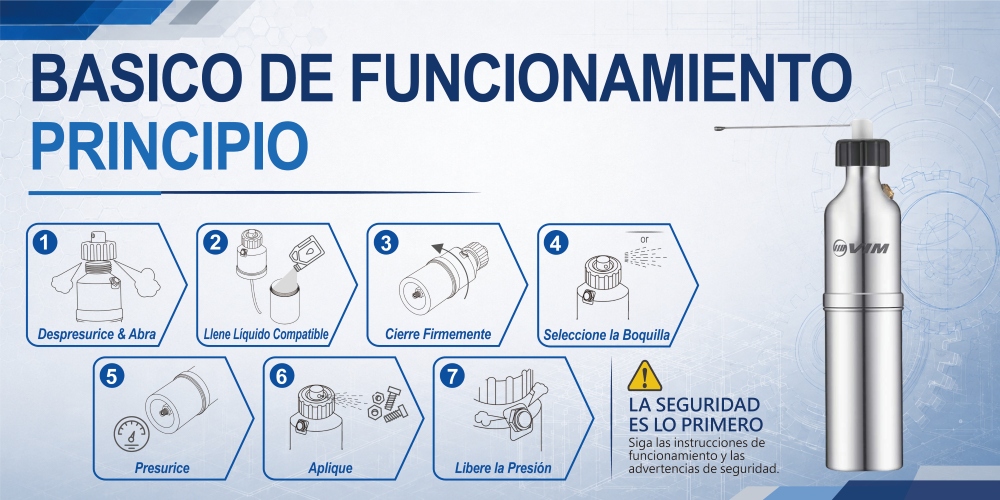 BASICO DE FUNCIONAMIENTO
PRINCIPIO

1
Despresurice & Abra

2
Llene Líquido Compatible

3
Cierre Firmemente

4
or
Seleccione la Boquilla

5
Presurice

6
Aplique

7
Libere la Presión

LA SEGURIDAD ES LO PRIMERO
Siga las instrucciones de funcionamiento y las advertencias de seguridad.

VIM